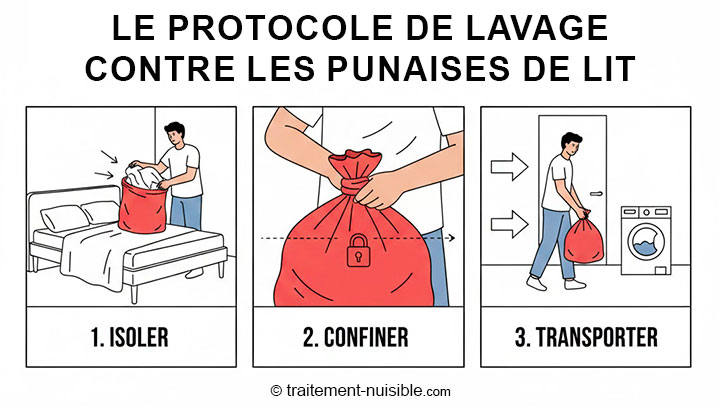 LE PROTOCOLE DE LAVAGE CONTRE LES PUNAISES DE LIT

1. ISOLER

2. CONFINER

3. TRANSPORTER

© traitement-nuisible.com